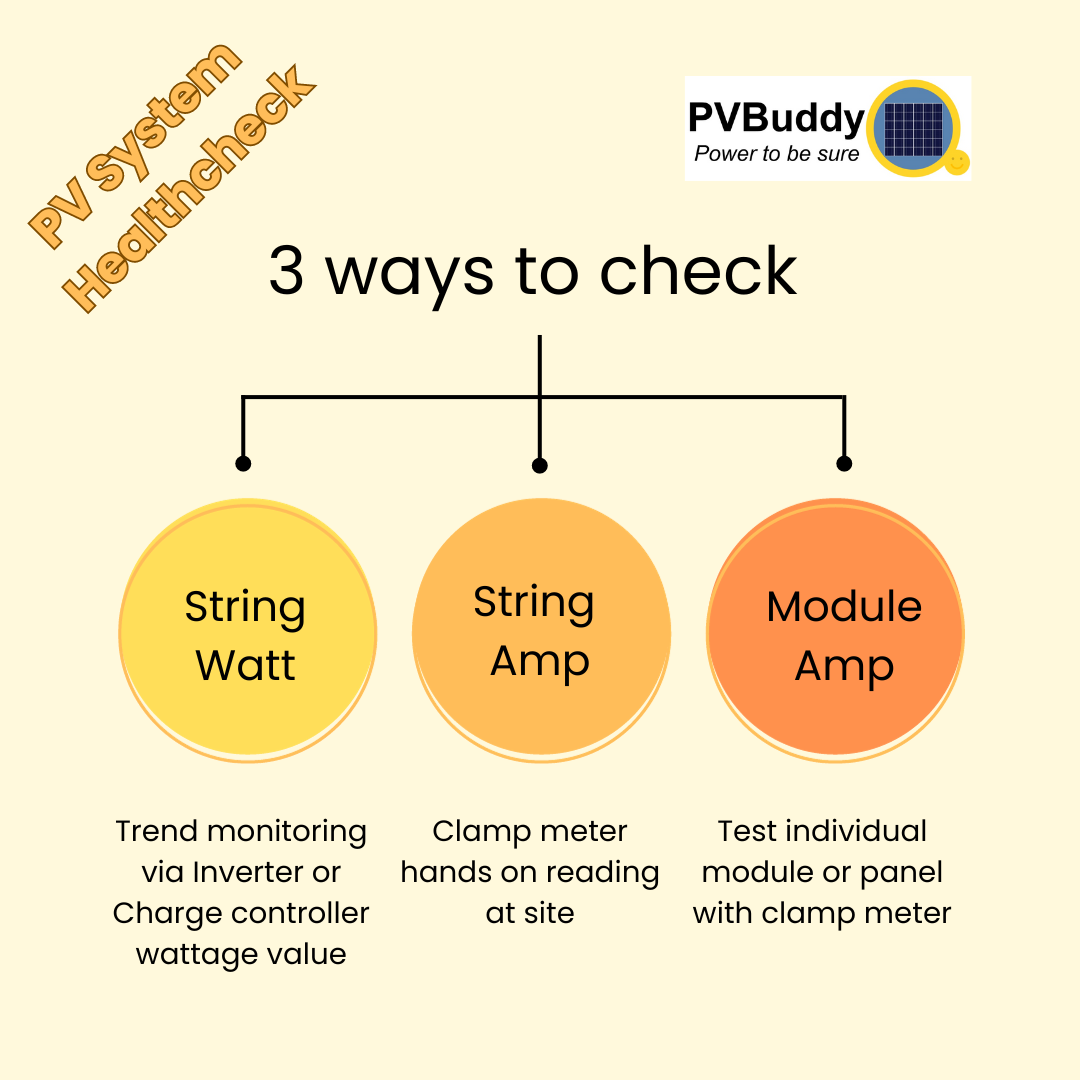 PV System Healthcheck

PVBuddy
Power to be sure

3 ways to check

String Watt

String Amp

Module Amp

Trend monitoring via Inverter or Charge controller wattage value

Clamp meter hands on reading at site

Test individual module or panel with clamp meter